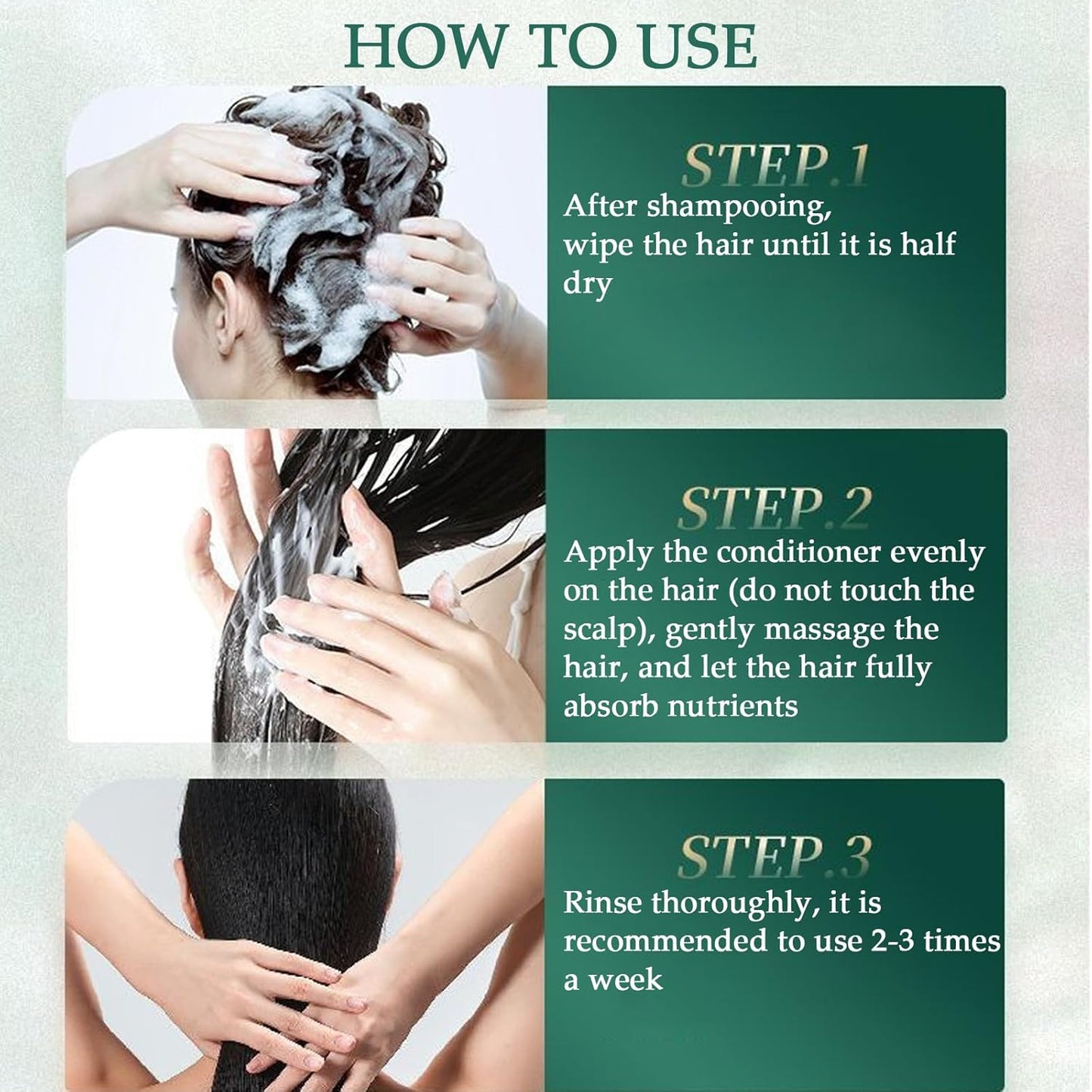 HOW TO USE

STEP.1
After shampooing, wipe the hair until it is half dry

STEP.2
Apply the conditioner evenly on the hair (do not touch the scalp), gently massage the hair, and let the hair fully absorb nutrients

STEP.3
Rinse thoroughly, it is recommended to use 2-3 times a week