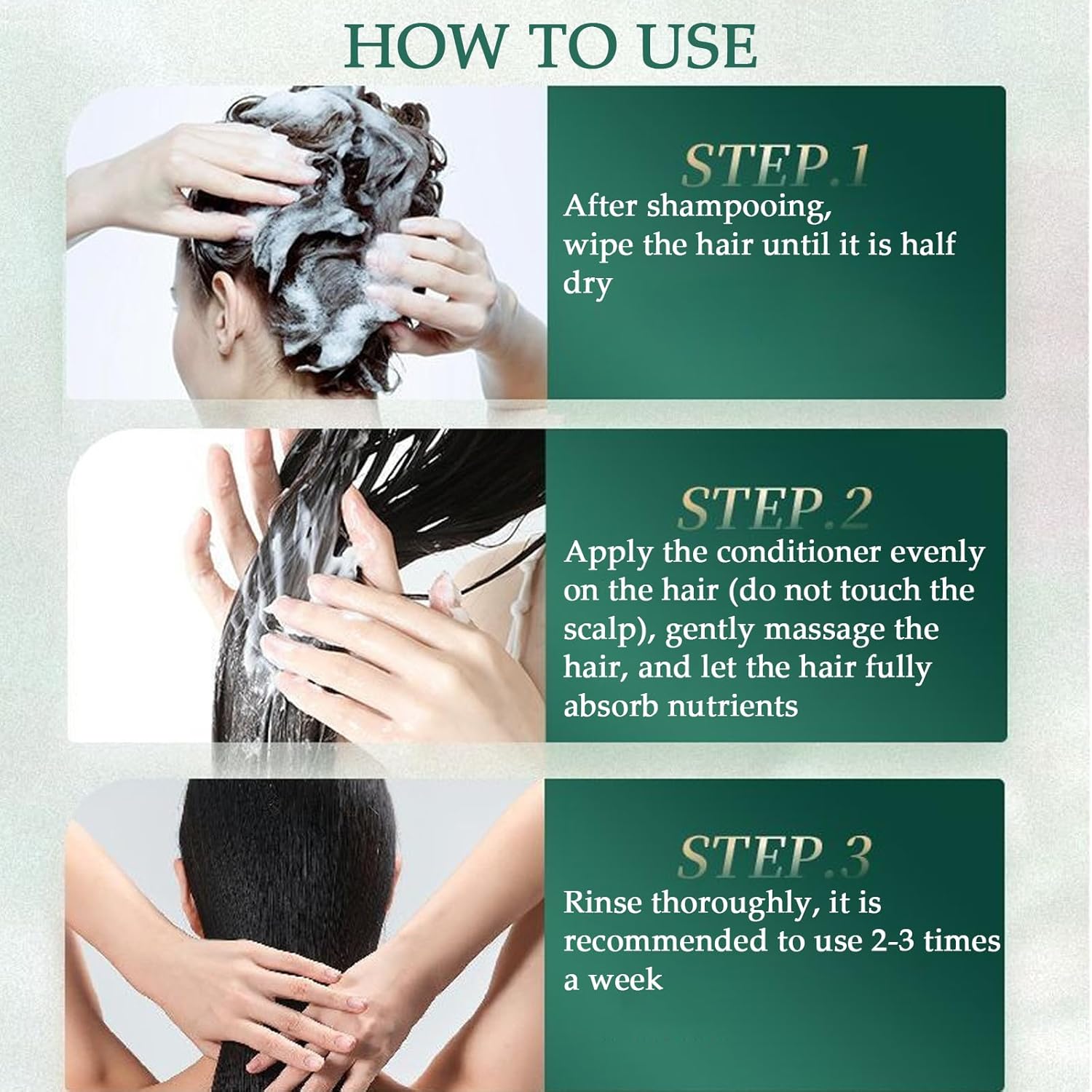 HOW TO USE

STEP.1
After shampooing, wipe the hair until it is half dry

STEP.2
Apply the conditioner evenly on the hair (do not touch the scalp), gently massage the hair, and let the hair fully absorb nutrients

STEP.3
Rinse thoroughly, it is recommended to use 2-3 times a week